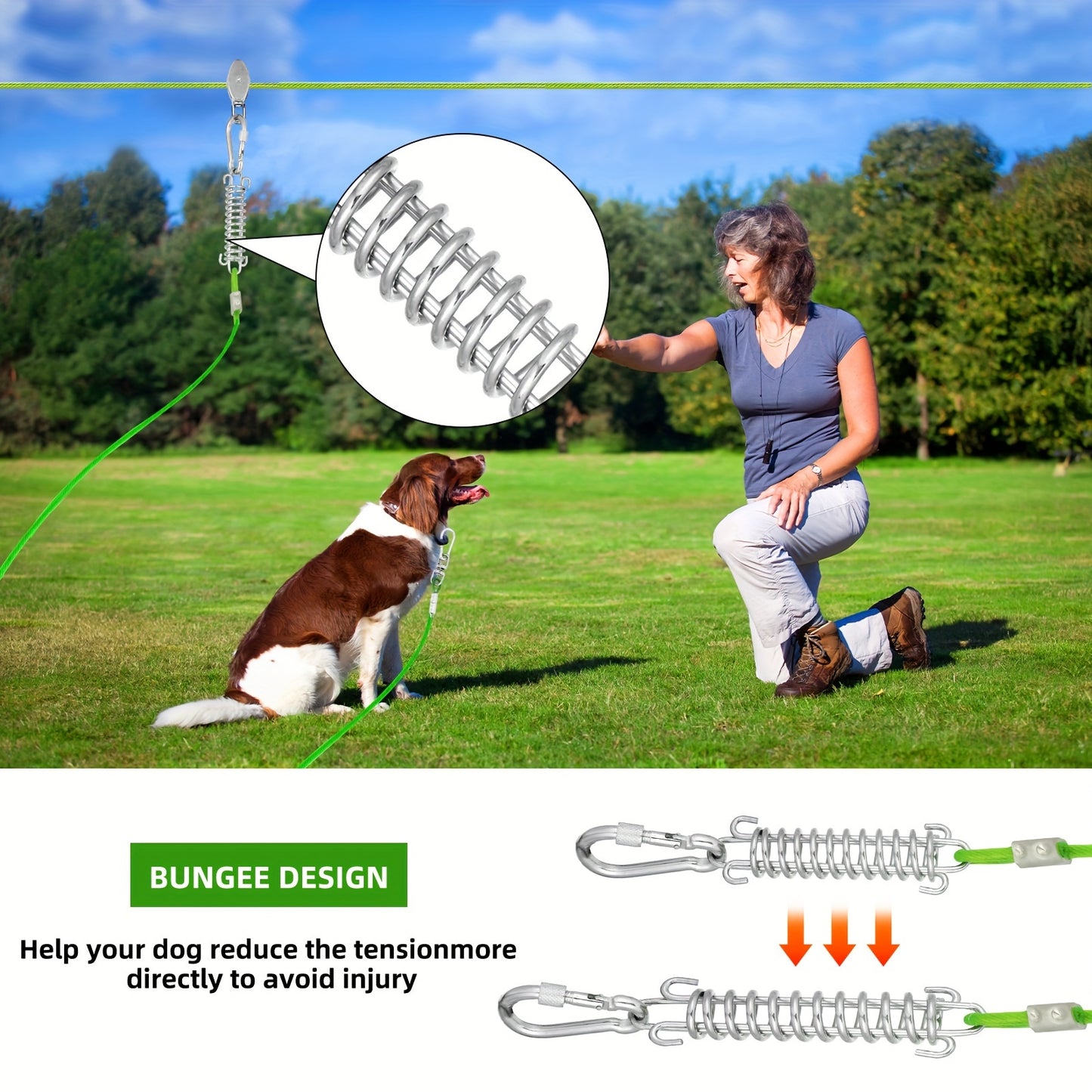 BUNGEE DESIGN

Help your dog reduce the tensionmore directly to avoid injury