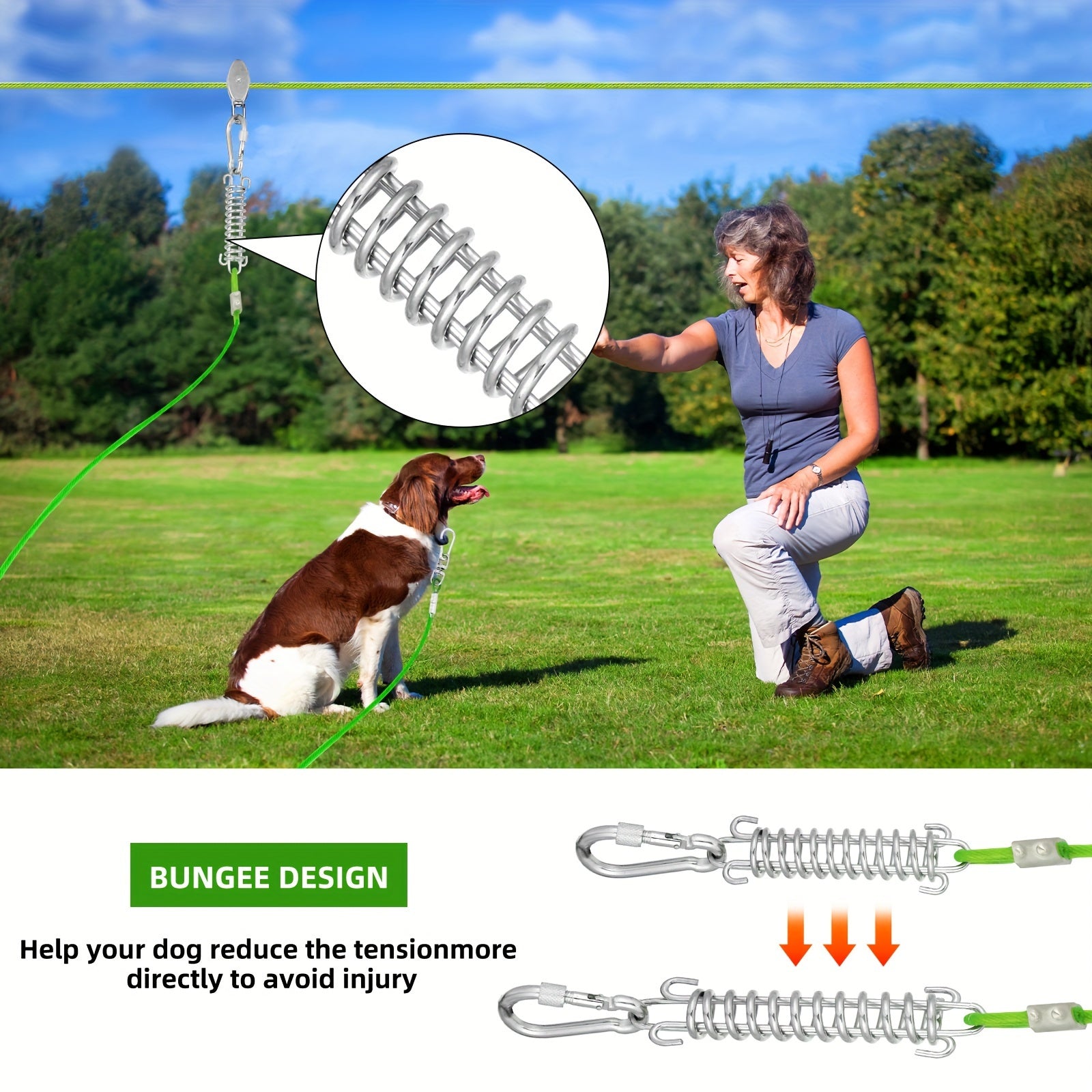 BUNGEE DESIGN

Help your dog reduce the tensionmore directly to avoid injury