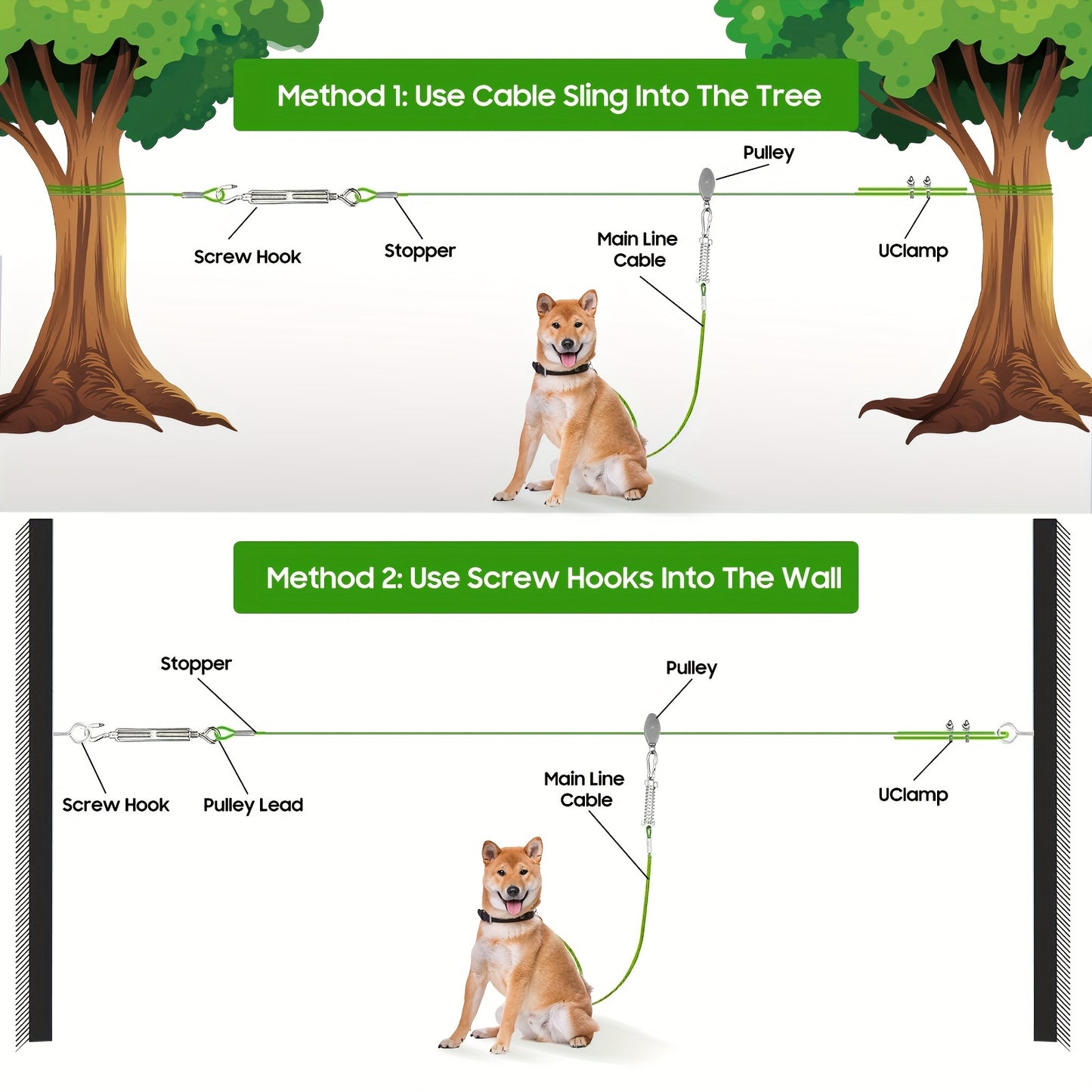 Method 1: Use Cable Sling Into The Tree

Pulley

Screw Hook

Stopper

Main Line Cable

UClamp

Method 2: Use Screw Hooks Into The Wall

Stopper

Pulley

Screw Hook

Pulley Lead

Main Line Cable

UClamp