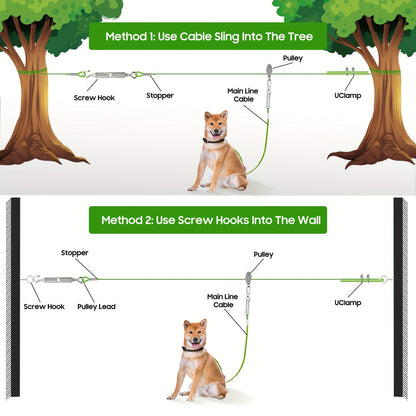 Method 1: Use Cable Sling Into The Tree

Pulley

Screw Hook

Stopper

Main Line Cable

UClamp

Method 2: Use Screw Hooks Into The Wall

Stopper

Pulley

Screw Hook

Pulley Lead

Main Line Cable

UClamp