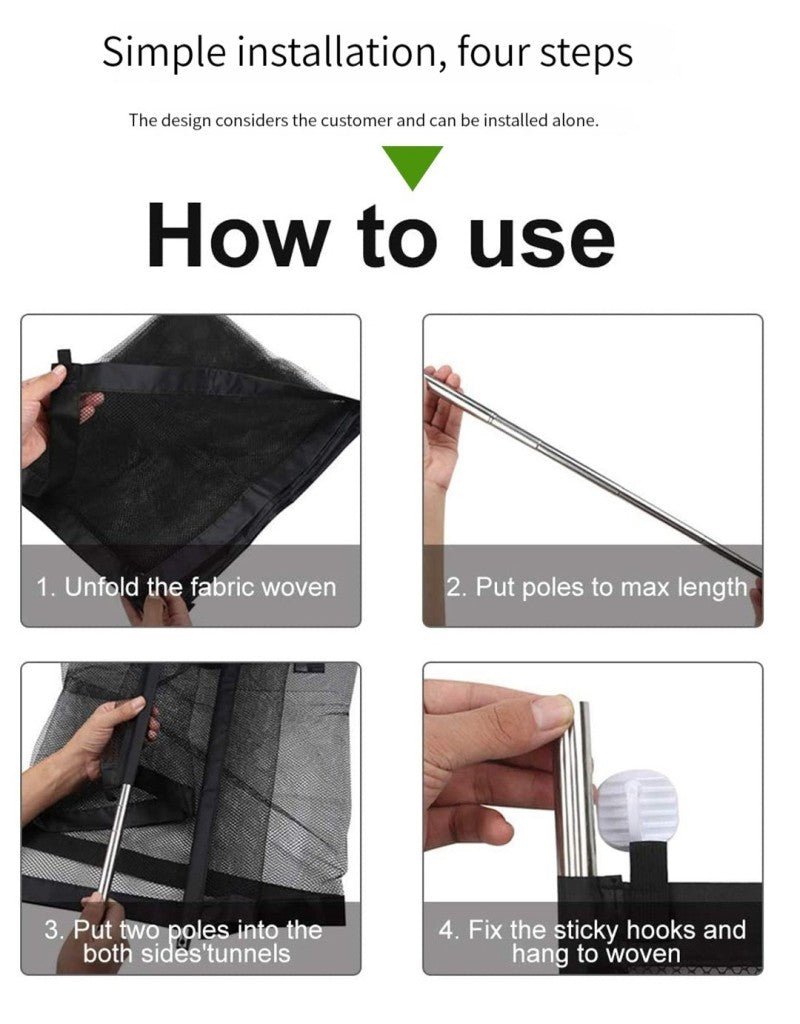 Simple installation, four steps

The design considers the customer and can be installed alone.

How to use

1. Unfold the fabric woven

2. Put poles to max length

3. Put two poles into the both sides'tunnels

4. Fix the sticky hooks and hang to woven