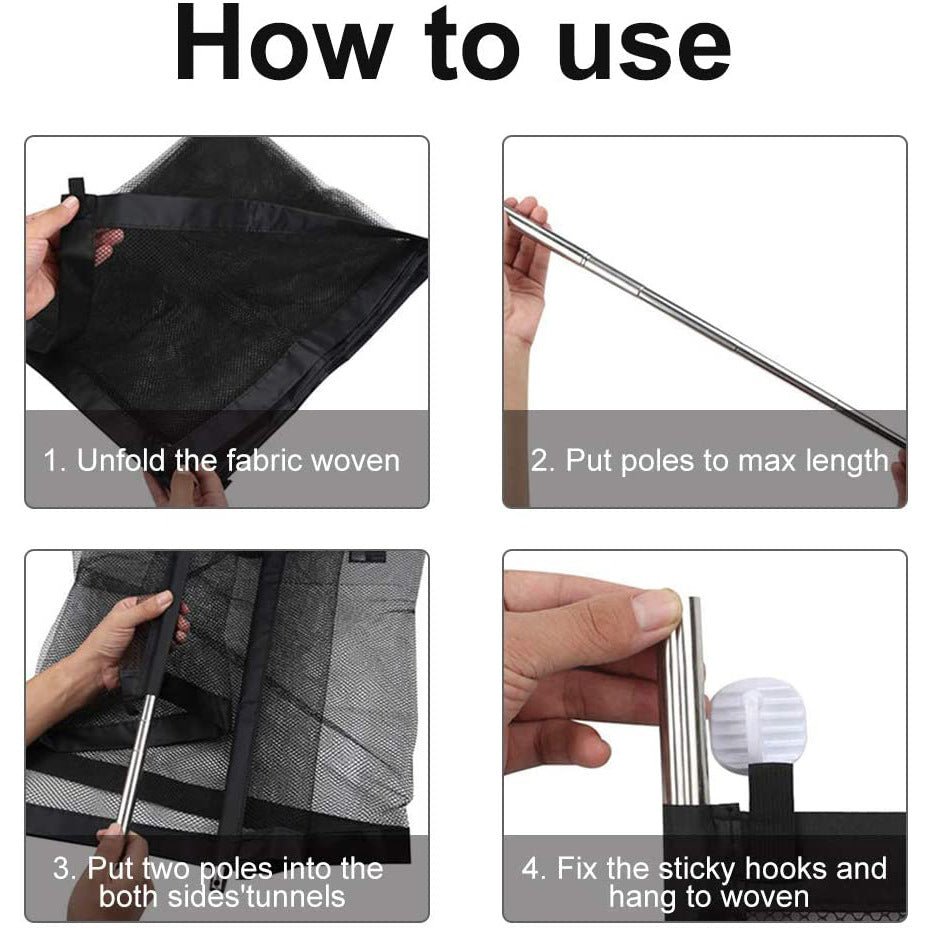 How to use

1. Unfold the fabric woven

2. Put poles to max length

3. Put two poles into the both sides'tunnels

4. Fix the sticky hooks and hang to woven