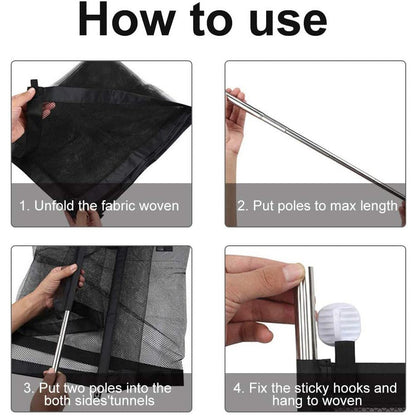 How to use

1. Unfold the fabric woven

2. Put poles to max length

3. Put two poles into the both sides'tunnels

4. Fix the sticky hooks and hang to woven