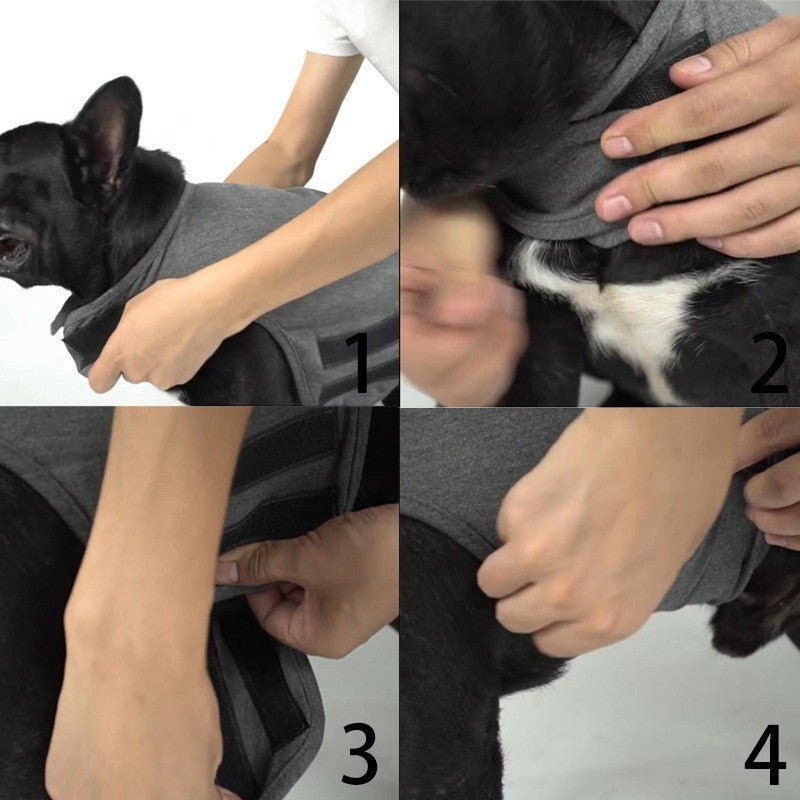 1

2

3

4