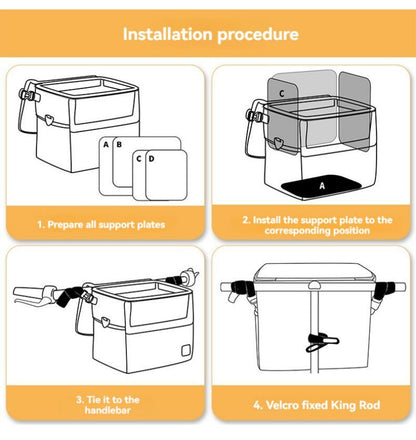 Installation procedure

A B C D

1. Prepare all support plates

C
A

2. Install the support plate to the corresponding position

3. Tie it to the handlebar

4. Velcro fixed King Rod